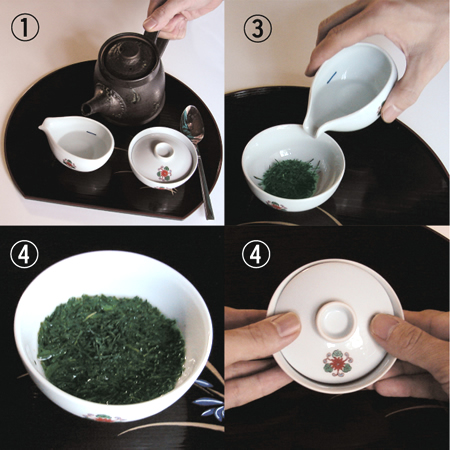 ①

③

④

④